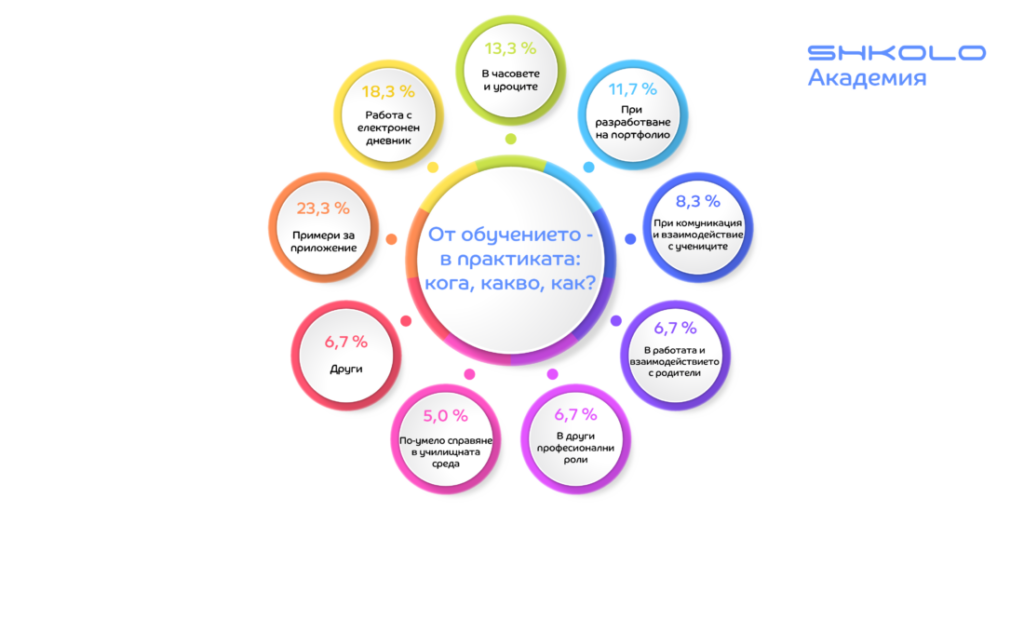 SHKOLO
Академия

От обучението - в практиката: кога, какво, как?

13,3 %
В часовете и уроците

11,7 %
При разработване на портфолио

8,3 %
При комуникация и взаимодействие с учениците

6,7 %
В работата и взаимодействието с родители

6,7 %
В други професионални роли

5,0 %
По-умело справяне в училищната среда

6,7 %
Други

23,3 %
Примери за приложение

18,3 %
Работа с електронен дневник